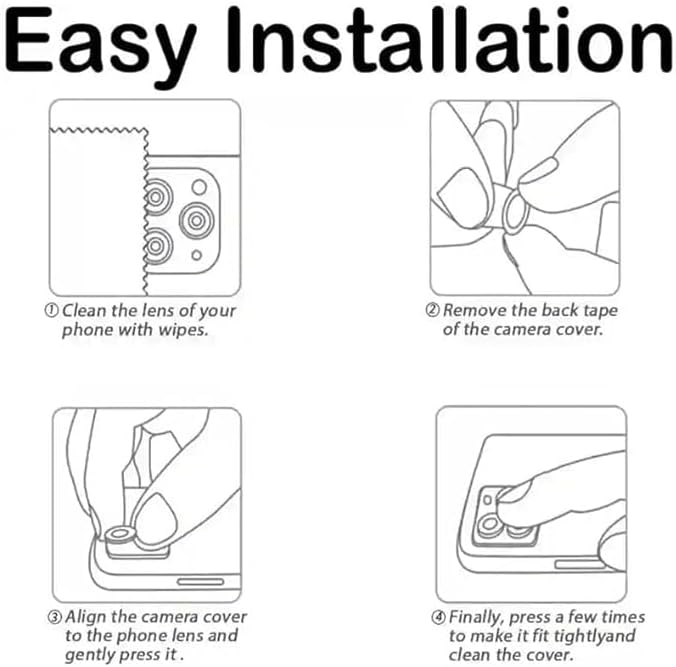 Easy Installation

① Clean the lens of your phone with wipes.

② Remove the back tape of the camera cover.

③ Align the camera cover to the phone lens and gently press it .

④ Finally, press a few times to make it fit tightlyand clean the cover.