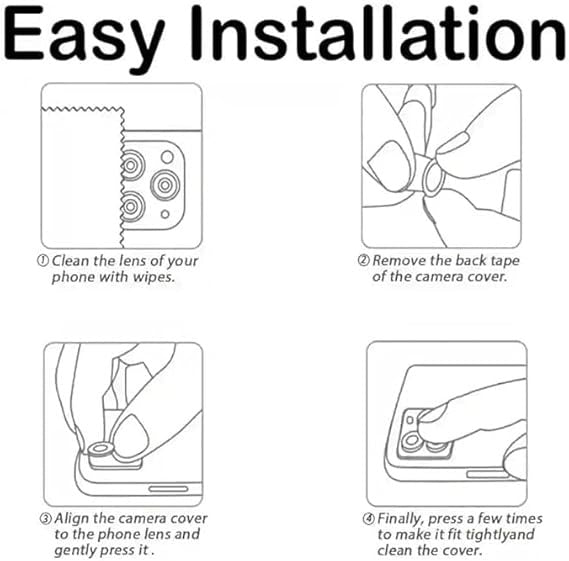 Easy Installation

① Clean the lens of your phone with wipes.

② Remove the back tape of the camera cover.

③ Align the camera cover to the phone lens and gently press it .

④ Finally, press a few times to make it fit tightlyand clean the cover.